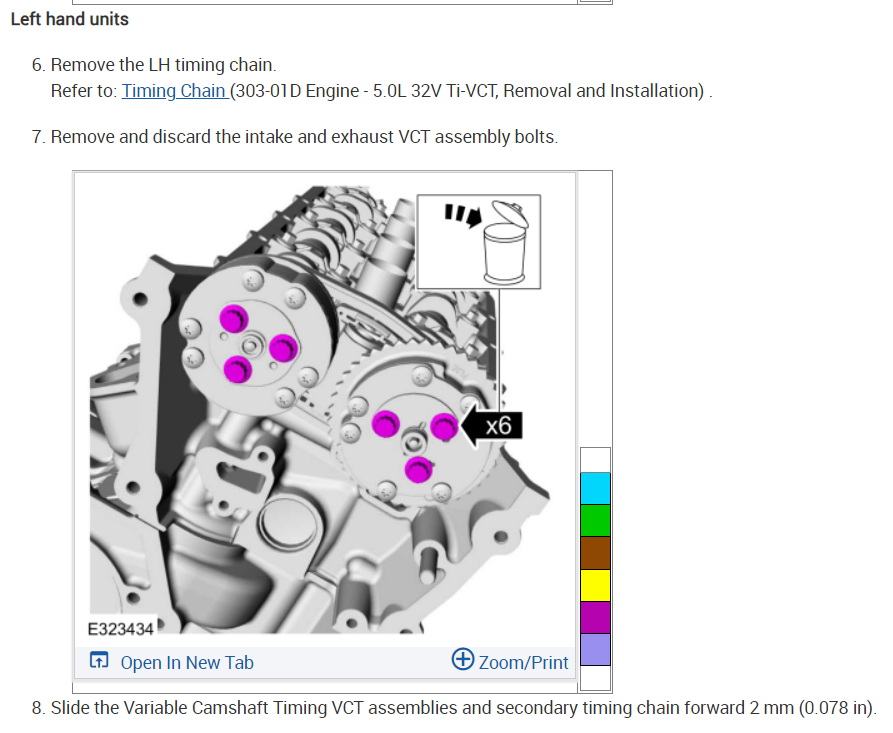 Left hand units

6. Remove the LH timing chain.
Refer to: Timing Chain (303-01D Engine - 5.0L 32V Ti-VCT, Removal and Installation) .

7. Remove and discard the intake and exhaust VCT assembly bolts.

x6

E323434

Open In New Tab

Zoom/Print

8. Slide the Variable Camshaft Timing VCT assemblies and secondary timing chain forward 2 mm (0.078 in).