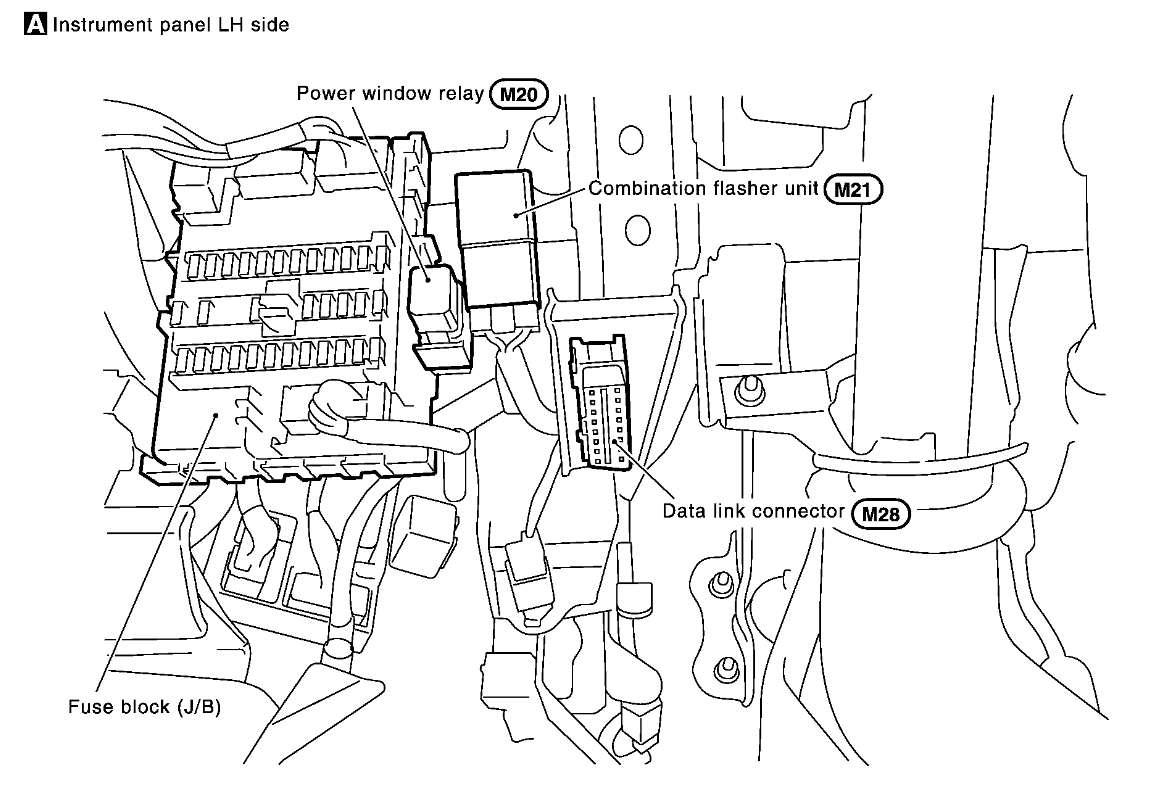 A Instrument panel LH side

Power window relay M20

Combination flasher unit M21

Data link connector M28

Fuse block (J/B)