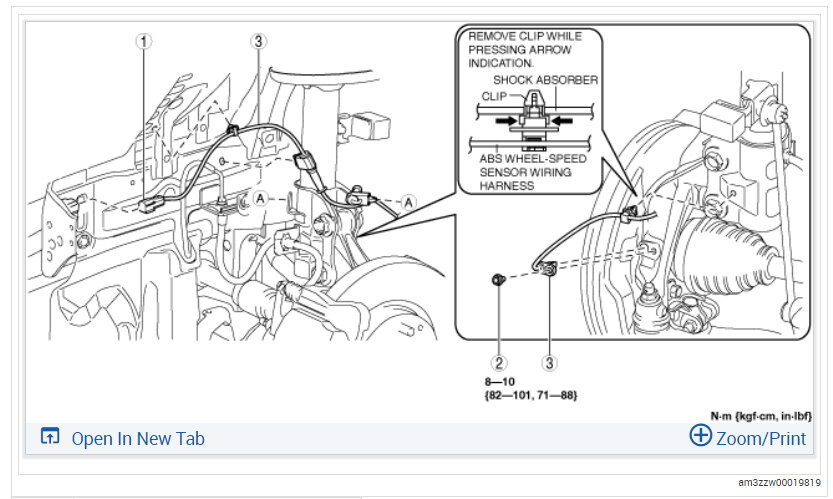 1
3
A
A
REMOVE CLIP WHILE PRESSING ARROW INDICATION.
SHOCK ABSORBER
CLIP
ABS WHEEL-SPEED SENSOR WIRING HARNESS
2
3
8—10
{82—101, 71—88}
N·m {kgf·cm, in·lbf}
Open In New Tab
Zoom/Print
am3zzw00019819