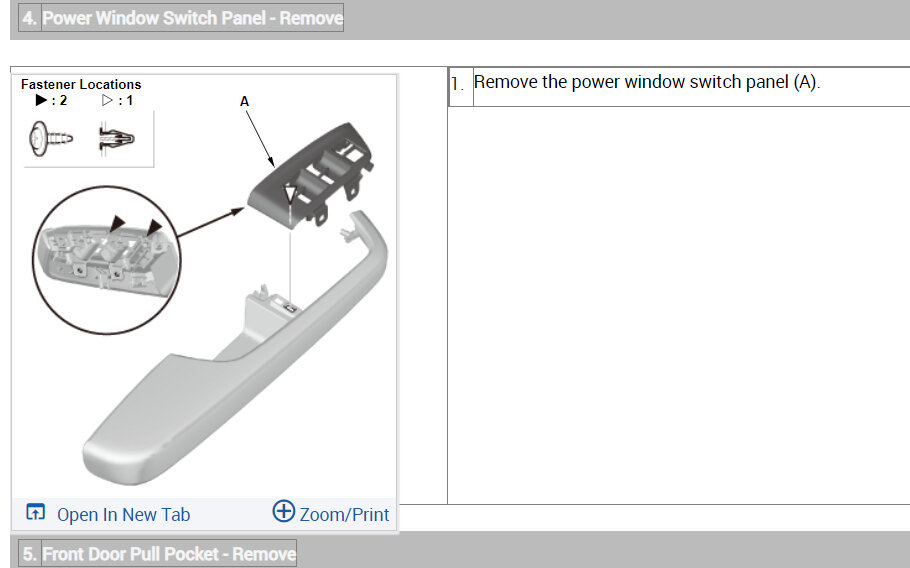 4. Power Window Switch Panel - Remove

Fastener Locations
▶ : 2 ▷ : 1

A

Open In New Tab
Zoom/Print

1. Remove the power window switch panel (A).

5. Front Door Pull Pocket - Remove