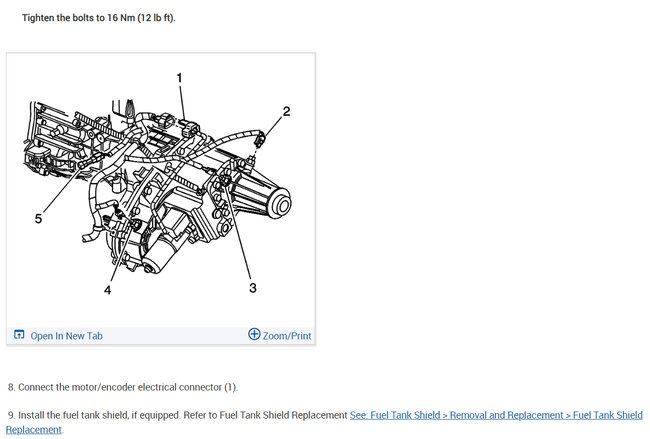 Tighten the bolts to 16 Nm (12 lb ft).

1
2
5
4
3

Open In New Tab
Zoom/Print

8. Connect the motor/encoder electrical connector (1).

9. Install the fuel tank shield, if equipped. Refer to Fuel Tank Shield Replacement See: Fuel Tank Shield > Removal and Replacement > Fuel Tank Shield Replacement.