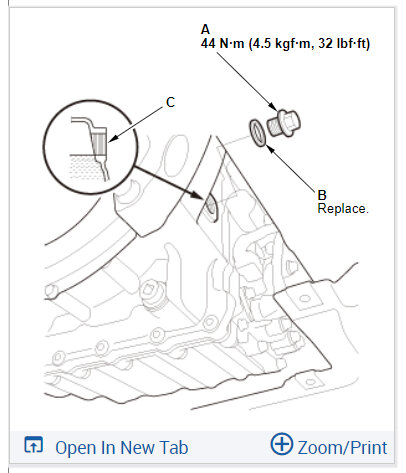 A
44 N·m (4.5 kgf·m, 32 lbf·ft)

C

B
Replace.

Open In New Tab

Zoom/Print