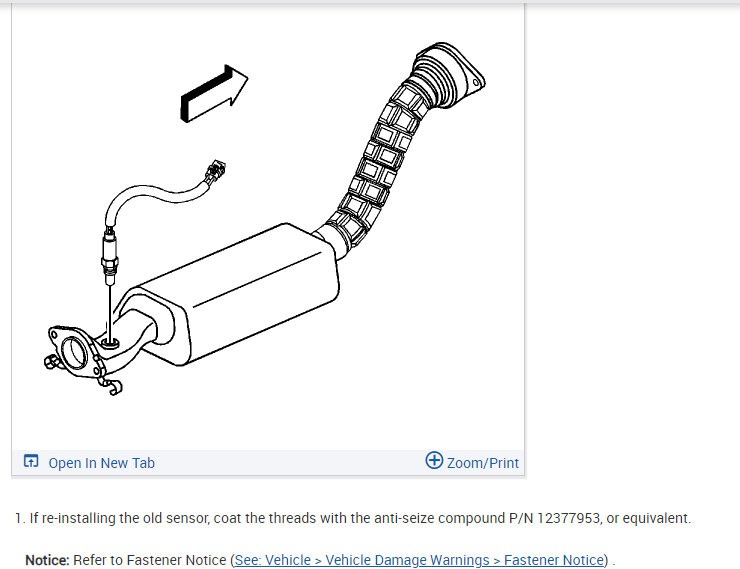 Open In New Tab

Zoom/Print

1. If re-installing the old sensor, coat the threads with the anti-seize compound P/N 12377953, or equivalent.

Notice: Refer to Fastener Notice (See: Vehicle > Vehicle Damage Warnings > Fastener Notice) .