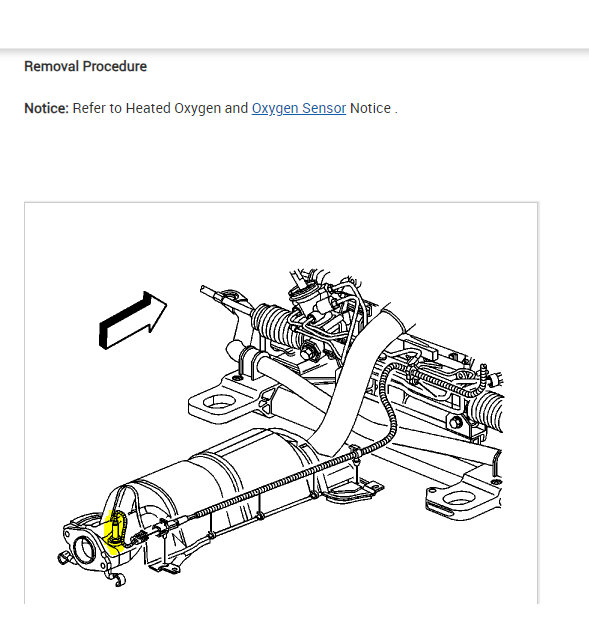 Removal Procedure

Notice: Refer to Heated Oxygen and Oxygen Sensor Notice .