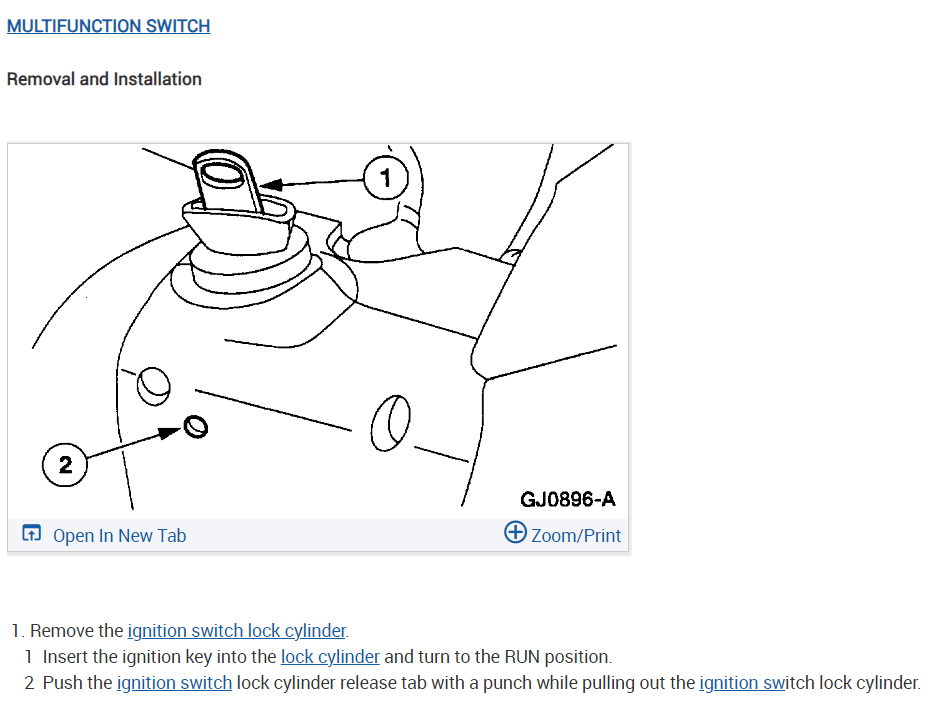 MULTIFUNCTION SWITCH

Removal and Installation

1

2

GJ0896-A

Open In New Tab

Zoom/Print

1. Remove the ignition switch lock cylinder.

1 Insert the ignition key into the lock cylinder and turn to the RUN position.

2 Push the ignition switch lock cylinder release tab with a punch while pulling out the ignition switch lock cylinder.