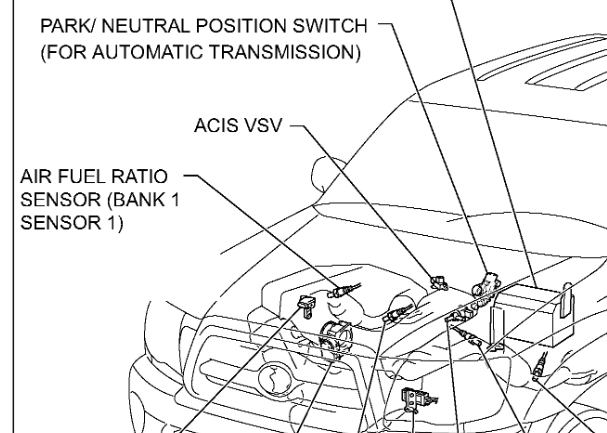 PARK/ NEUTRAL POSITION SWITCH
(FOR AUTOMATIC TRANSMISSION)

ACIS VSV

AIR FUEL RATIO
SENSOR (BANK 1
SENSOR 1)