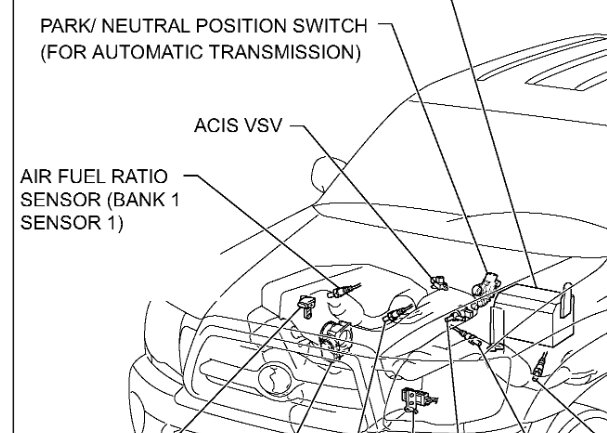 PARK/ NEUTRAL POSITION SWITCH (FOR AUTOMATIC TRANSMISSION)

ACIS VSV

AIR FUEL RATIO SENSOR (BANK 1 SENSOR 1)