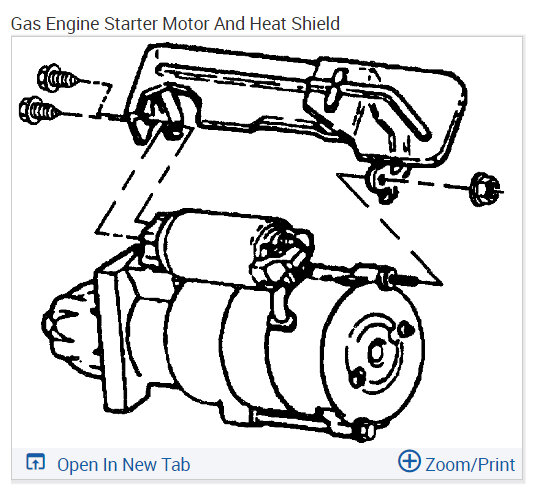 Gas Engine Starter Motor And Heat Shield

Open In New Tab

Zoom/Print