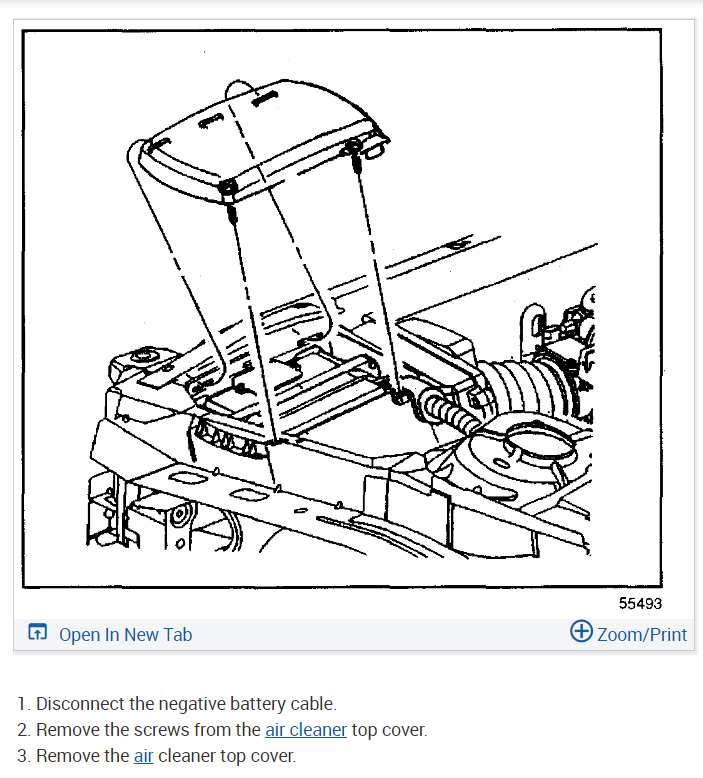 55493

Open In New Tab

Zoom/Print

1. Disconnect the negative battery cable.
2. Remove the screws from the air cleaner top cover.
3. Remove the air cleaner top cover.