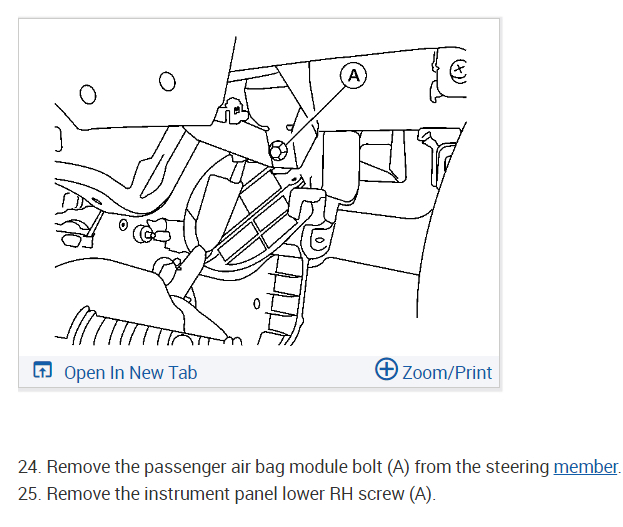 A

Open In New Tab

Zoom/Print

24. Remove the passenger air bag module bolt (A) from the steering member.

25. Remove the instrument panel lower RH screw (A).