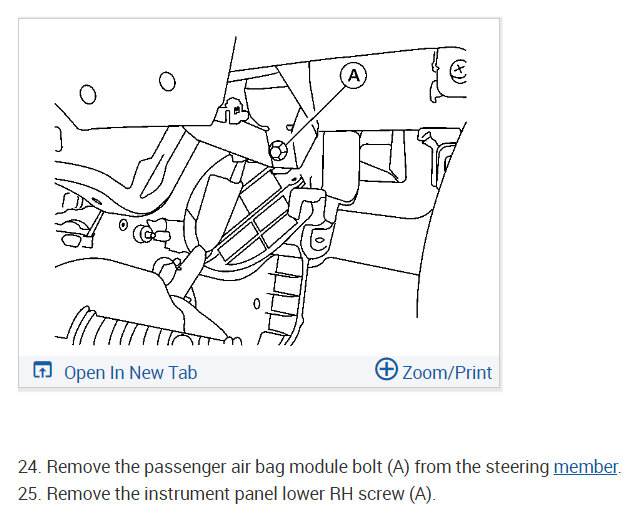 A

Open In New Tab

Zoom/Print

24. Remove the passenger air bag module bolt (A) from the steering member.
25. Remove the instrument panel lower RH screw (A).