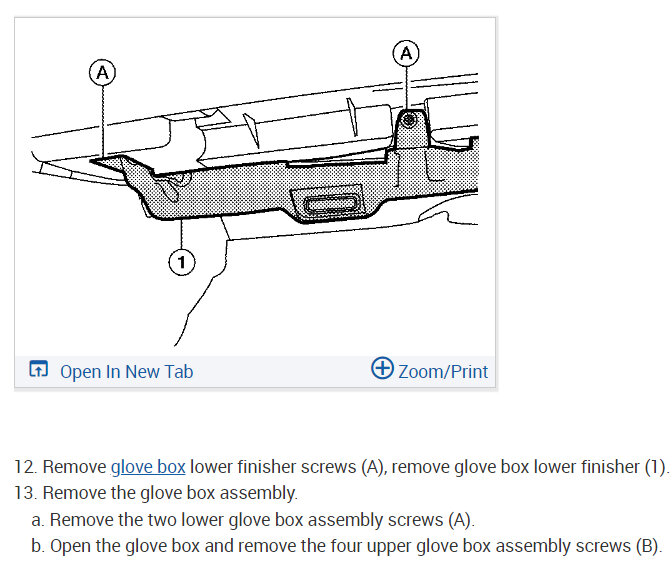 A

A

1

Open In New Tab

Zoom/Print

12. Remove glove box lower finisher screws (A), remove glove box lower finisher (1).
13. Remove the glove box assembly.
a. Remove the two lower glove box assembly screws (A).
b. Open the glove box and remove the four upper glove box assembly screws (B).