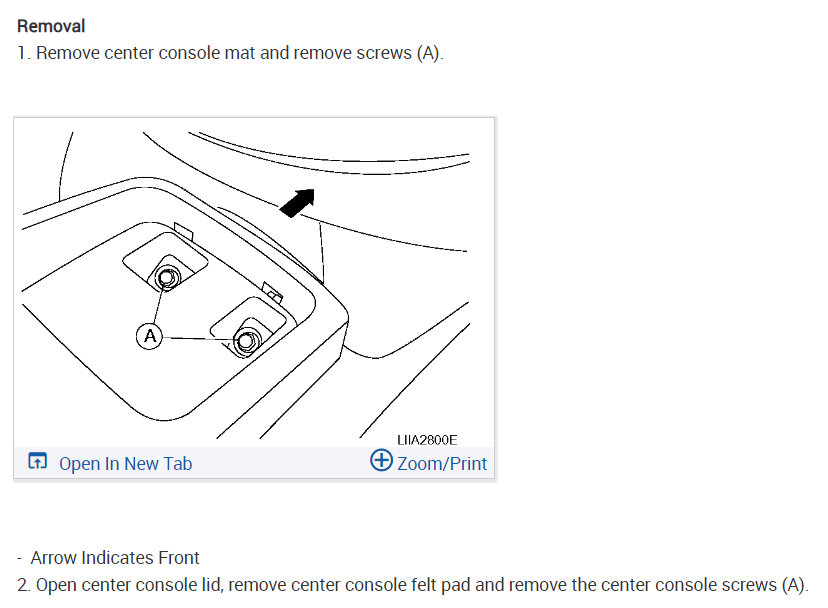 Removal
1. Remove center console mat and remove screws (A).

A

LIIA2800E

Open In New Tab

Zoom/Print

- Arrow Indicates Front
2. Open center console lid, remove center console felt pad and remove the center console screws (A).