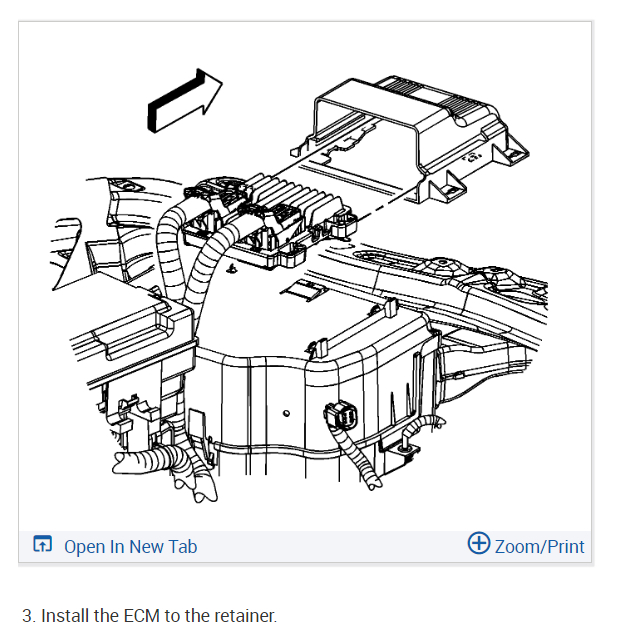 Open In New Tab

Zoom/Print

3. Install the ECM to the retainer.