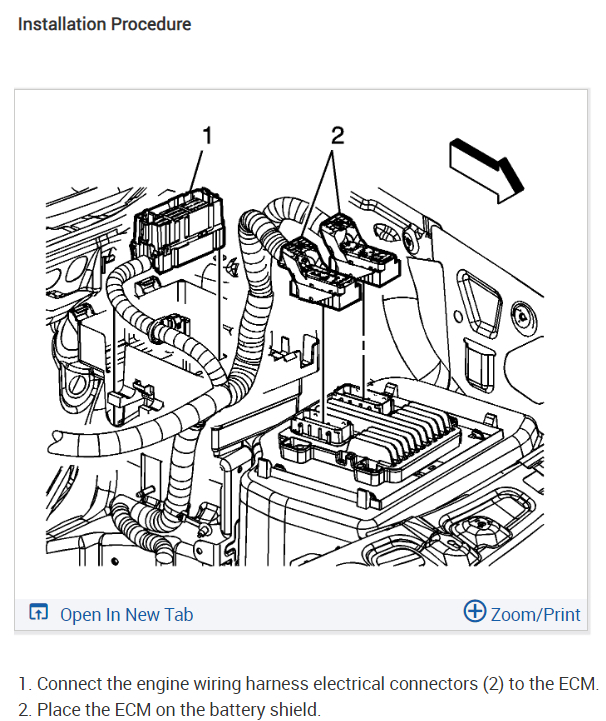 Installation Procedure

1

2

Open In New Tab

Zoom/Print

1. Connect the engine wiring harness electrical connectors (2) to the ECM.
2. Place the ECM on the battery shield.