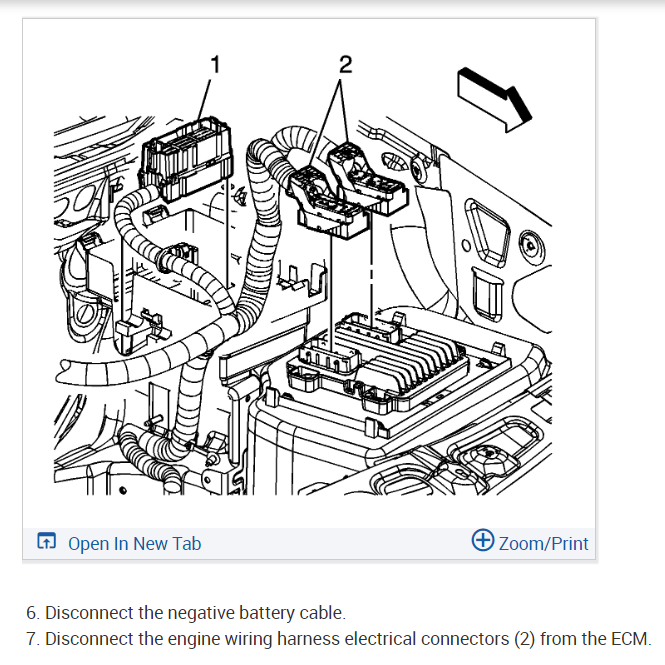 1

2

Open In New Tab

Zoom/Print

6. Disconnect the negative battery cable.
7. Disconnect the engine wiring harness electrical connectors (2) from the ECM.