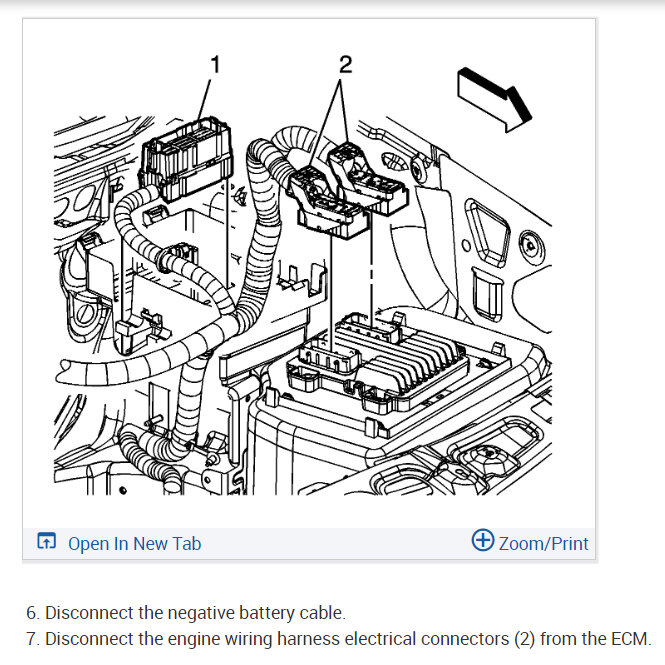 1

2

Open In New Tab

Zoom/Print

6. Disconnect the negative battery cable.
7. Disconnect the engine wiring harness electrical connectors (2) from the ECM.