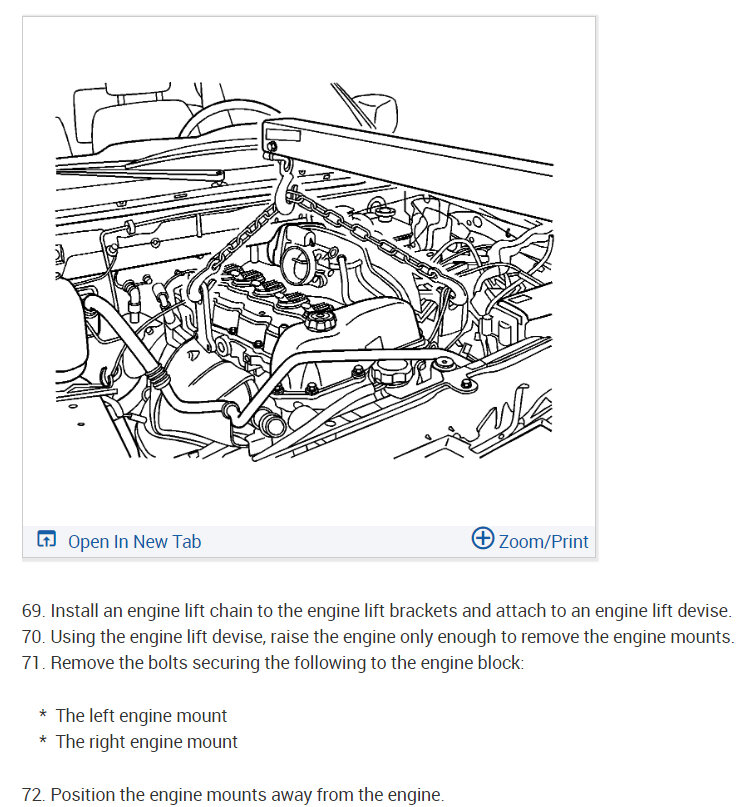 Open In New Tab

Zoom/Print

69. Install an engine lift chain to the engine lift brackets and attach to an engine lift devise.
70. Using the engine lift devise, raise the engine only enough to remove the engine mounts.
71. Remove the bolts securing the following to the engine block:

* The left engine mount
* The right engine mount

72. Position the engine mounts away from the engine.