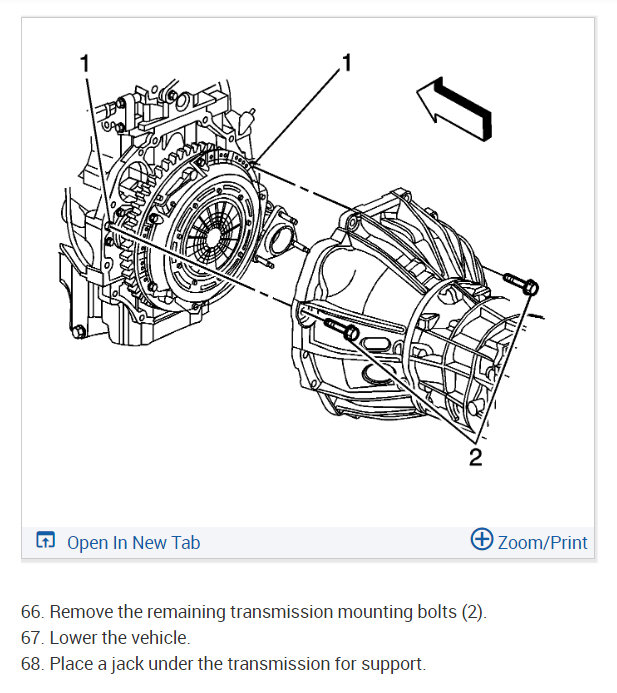 1
1
2

Open In New Tab
Zoom/Print

66. Remove the remaining transmission mounting bolts (2).
67. Lower the vehicle.
68. Place a jack under the transmission for support.