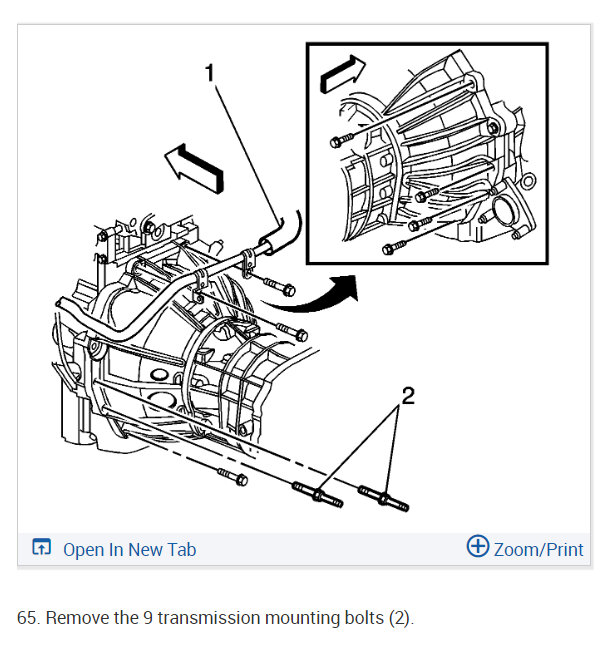 1

2

Open In New Tab

Zoom/Print

65. Remove the 9 transmission mounting bolts (2).