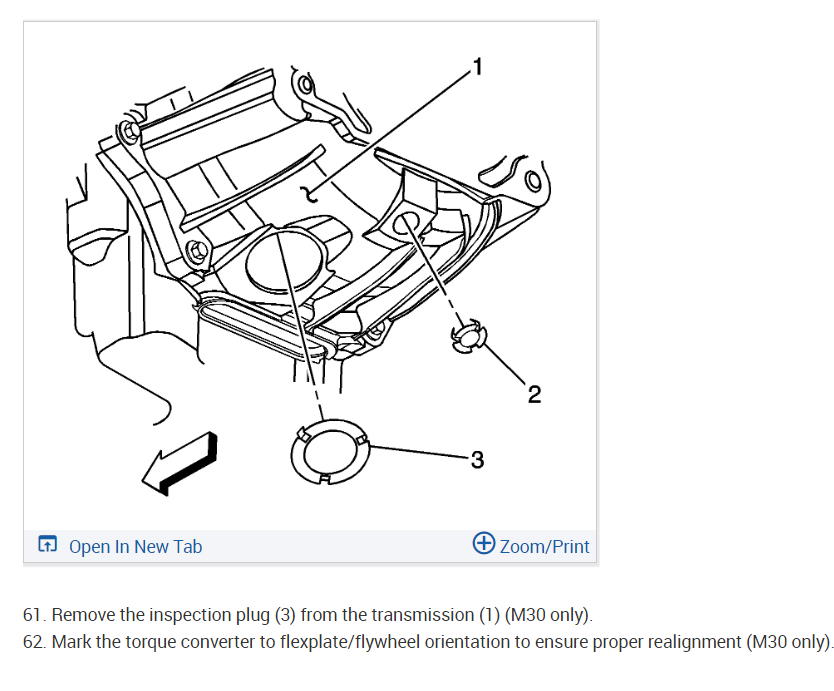 1

2

3

Open In New Tab

Zoom/Print

61. Remove the inspection plug (3) from the transmission (1) (M30 only).
62. Mark the torque converter to flexplate/flywheel orientation to ensure proper realignment (M30 only).