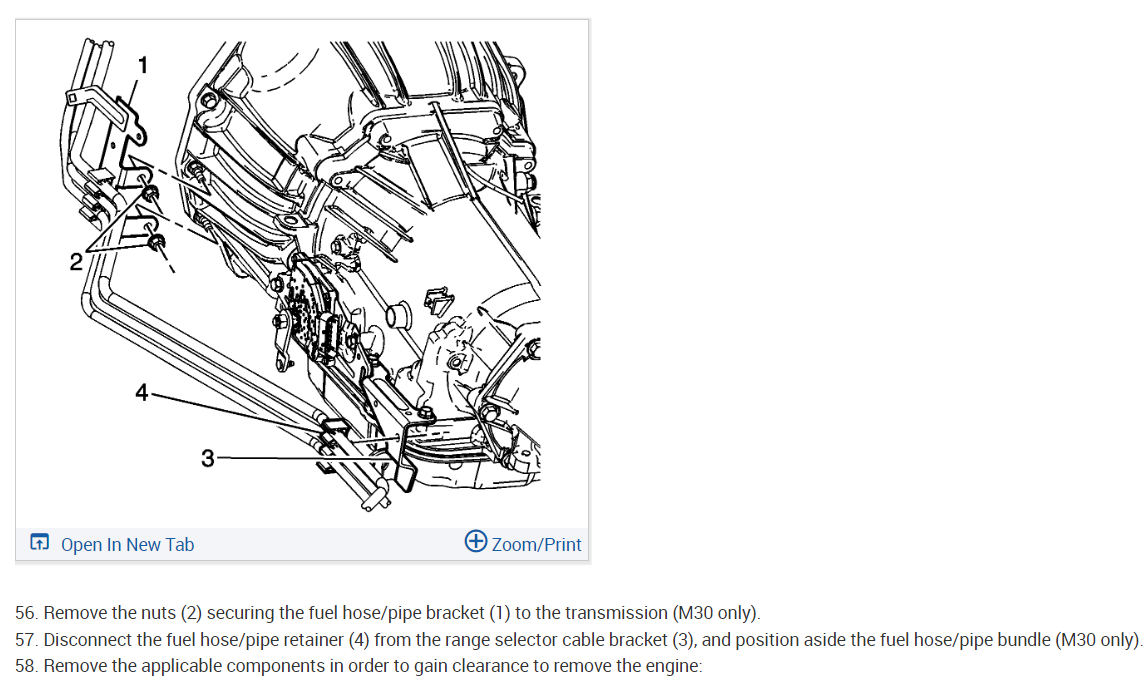 1

2

4

3

Open In New Tab

Zoom/Print

56. Remove the nuts (2) securing the fuel hose/pipe bracket (1) to the transmission (M30 only).
57. Disconnect the fuel hose/pipe retainer (4) from the range selector cable bracket (3), and position aside the fuel hose/pipe bundle (M30 only).
58. Remove the applicable components in order to gain clearance to remove the engine: