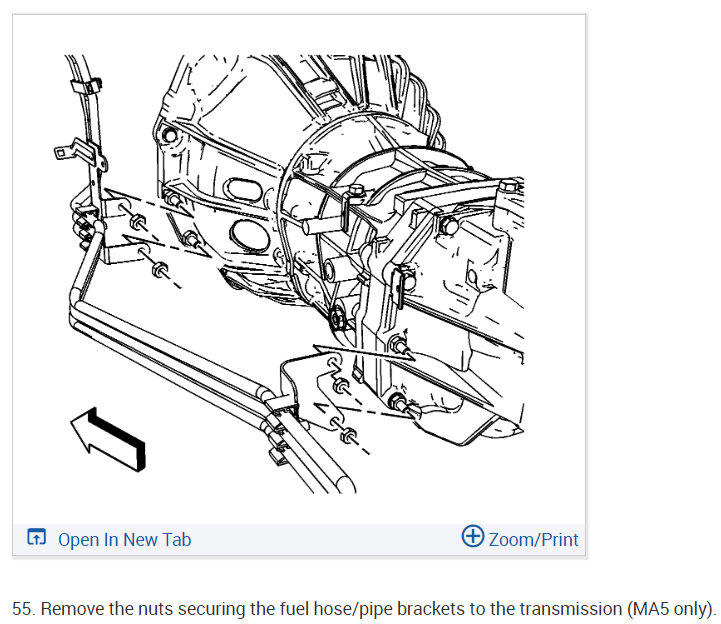 Open In New Tab

Zoom/Print

55. Remove the nuts securing the fuel hose/pipe brackets to the transmission (MA5 only).