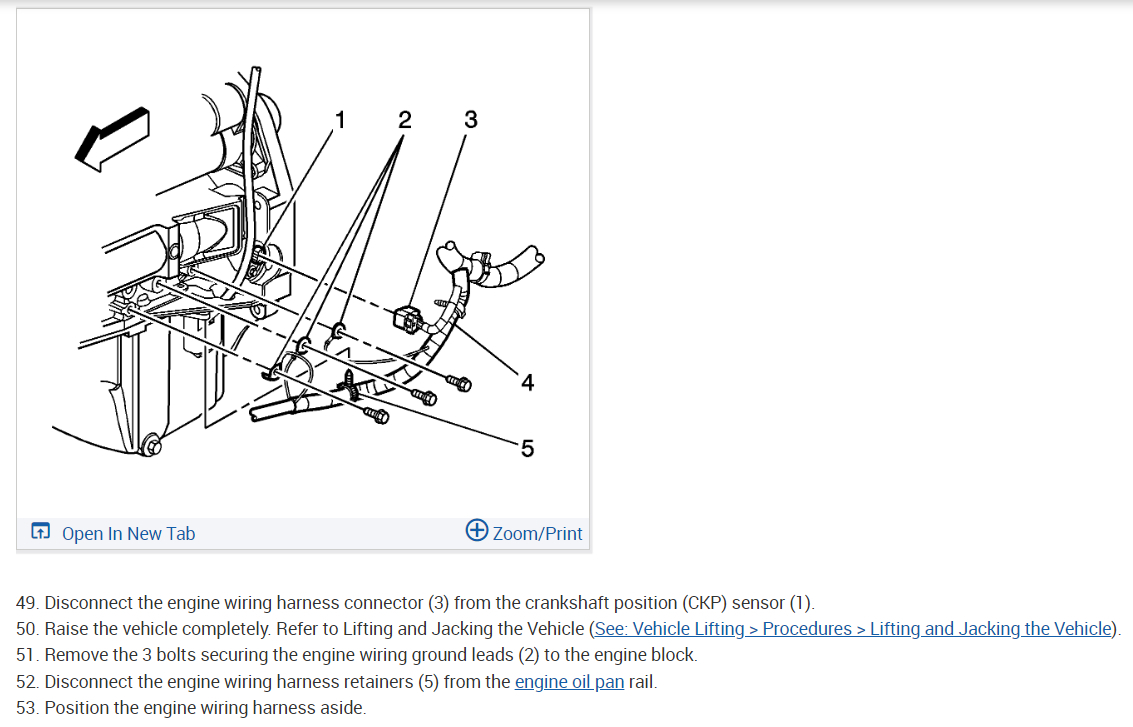 1 2 3

4

5

Open In New Tab

Zoom/Print

49. Disconnect the engine wiring harness connector (3) from the crankshaft position (CKP) sensor (1).
50. Raise the vehicle completely. Refer to Lifting and Jacking the Vehicle (See: Vehicle Lifting > Procedures > Lifting and Jacking the Vehicle).
51. Remove the 3 bolts securing the engine wiring ground leads (2) to the engine block.
52. Disconnect the engine wiring harness retainers (5) from the engine oil pan rail.
53. Position the engine wiring harness aside.