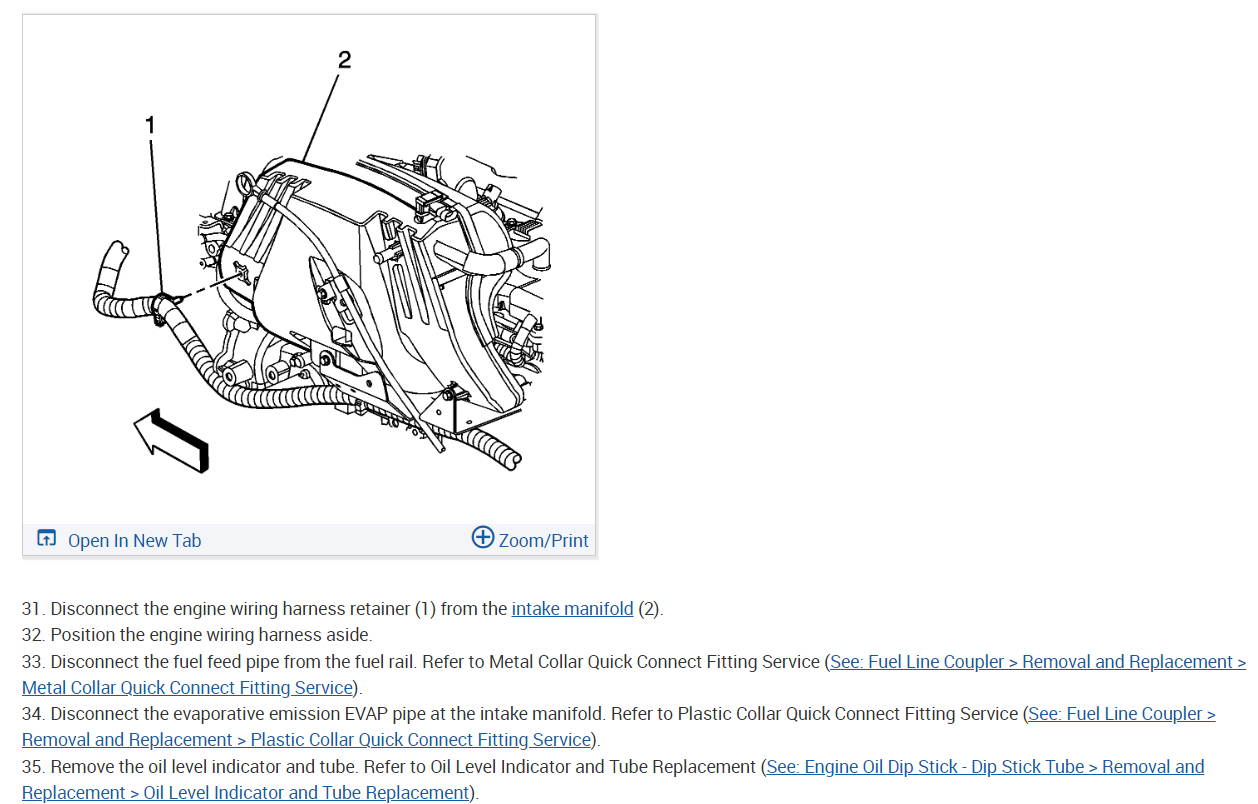 2

1

Open In New Tab

Zoom/Print

31. Disconnect the engine wiring harness retainer (1) from the intake manifold (2).
32. Position the engine wiring harness aside.
33. Disconnect the fuel feed pipe from the fuel rail. Refer to Metal Collar Quick Connect Fitting Service (See: Fuel Line Coupler > Removal and Replacement > Metal Collar Quick Connect Fitting Service).
34. Disconnect the evaporative emission EVAP pipe at the intake manifold. Refer to Plastic Collar Quick Connect Fitting Service (See: Fuel Line Coupler > Removal and Replacement > Plastic Collar Quick Connect Fitting Service).
35. Remove the oil level indicator and tube. Refer to Oil Level Indicator and Tube Replacement (See: Engine Oil Dip Stick - Dip Stick Tube > Removal and Replacement > Oil Level Indicator and Tube Replacement).