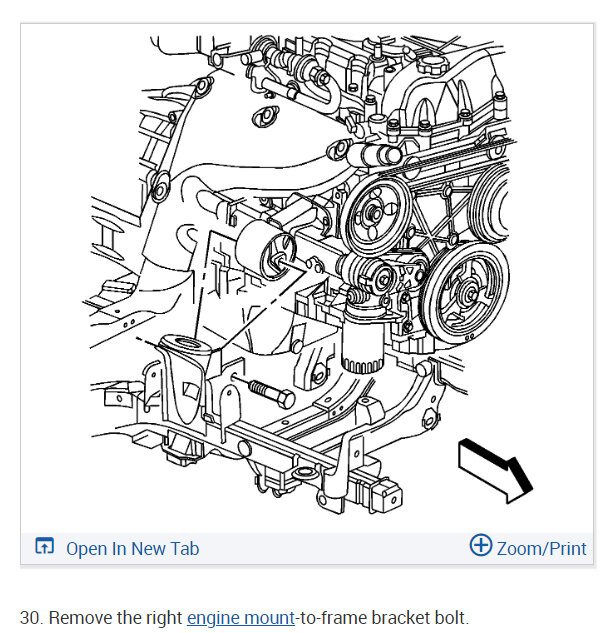 Open In New Tab

Zoom/Print

30. Remove the right engine mount-to-frame bracket bolt.