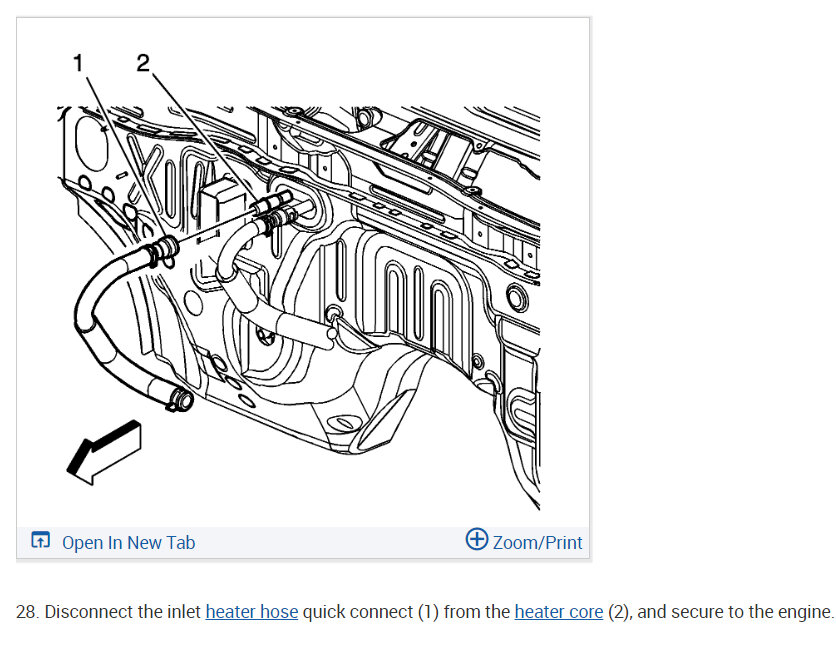 1
2

Open In New Tab

Zoom/Print

28. Disconnect the inlet heater hose quick connect (1) from the heater core (2), and secure to the engine.