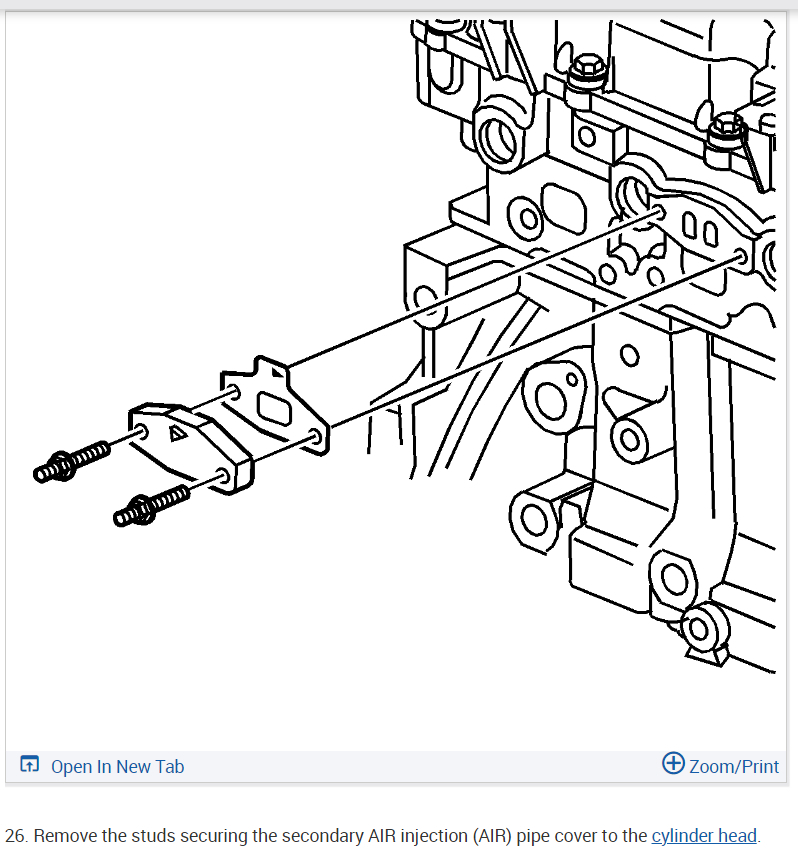 Open In New Tab

Zoom/Print

26. Remove the studs securing the secondary AIR injection (AIR) pipe cover to the cylinder head.