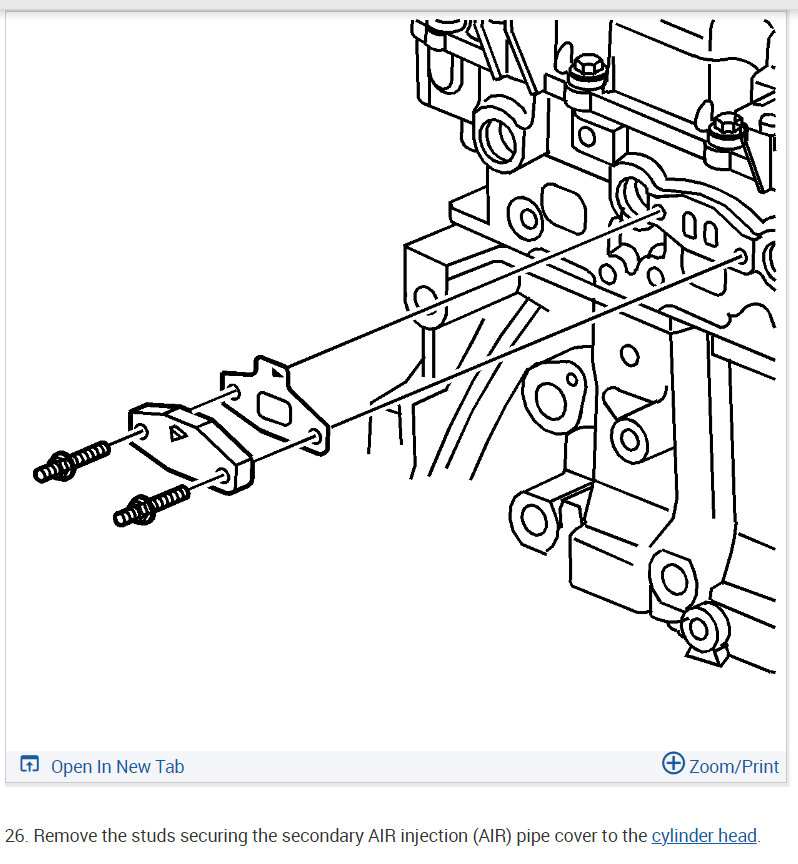 Open In New Tab

Zoom/Print

26. Remove the studs securing the secondary AIR injection (AIR) pipe cover to the cylinder head.