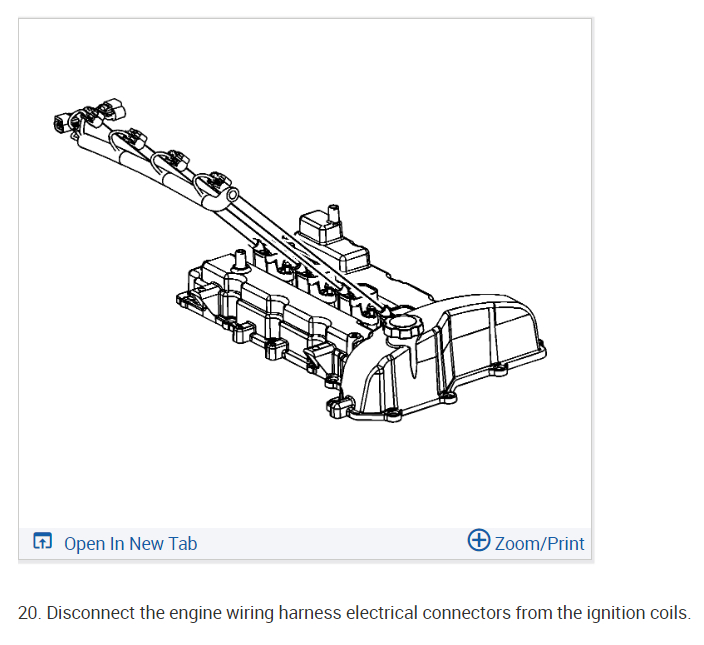 Open In New Tab

Zoom/Print

20. Disconnect the engine wiring harness electrical connectors from the ignition coils.