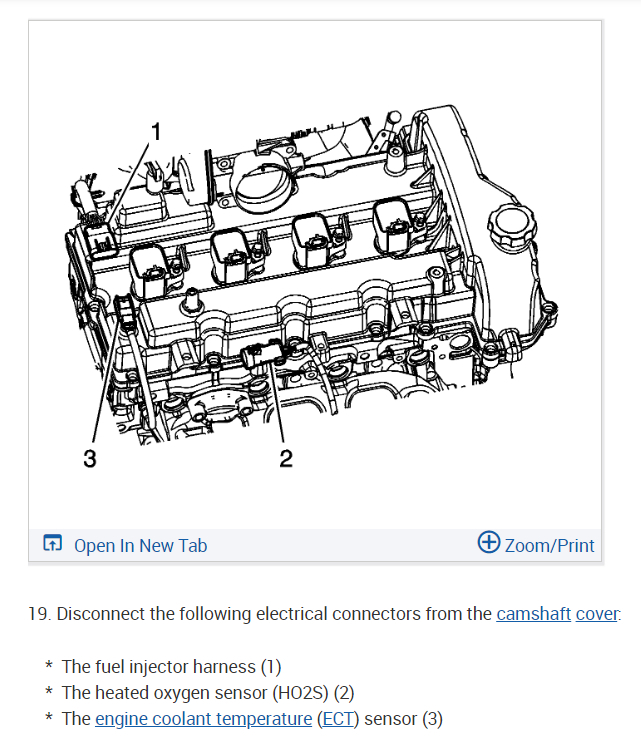 1

3

2

Open In New Tab

Zoom/Print

19. Disconnect the following electrical connectors from the camshaft cover:

* The fuel injector harness (1)
* The heated oxygen sensor (HO2S) (2)
* The engine coolant temperature (ECT) sensor (3)