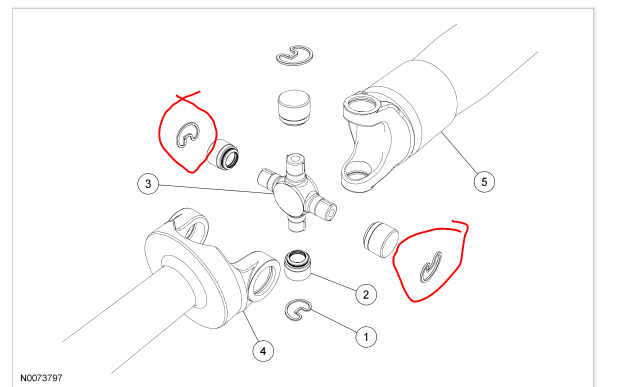 3
5
2
1
4
N0073797