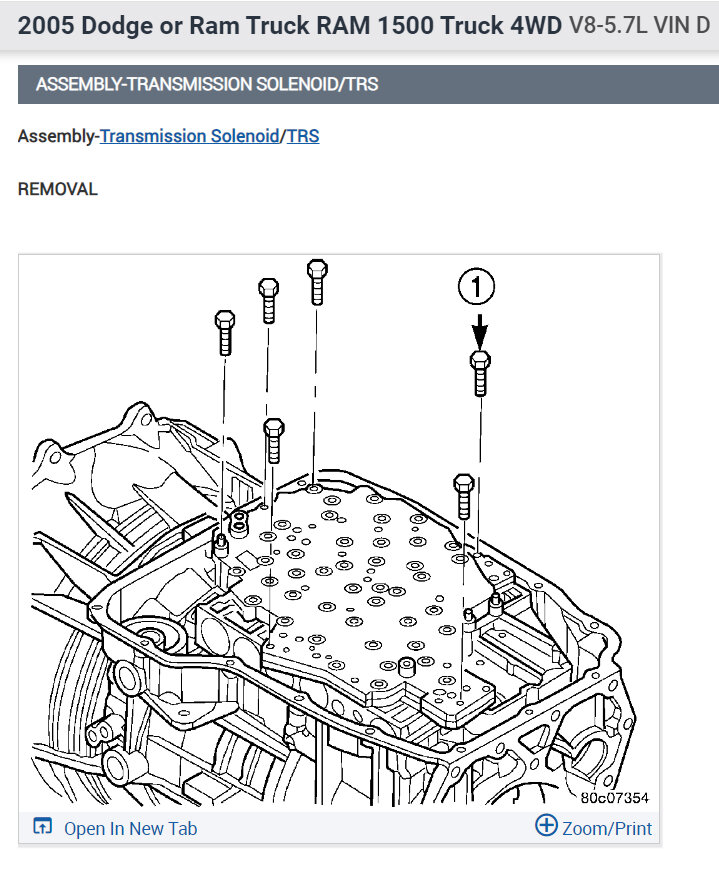 2005 Dodge or Ram Truck RAM 1500 Truck 4WD V8-5.7L VIN D

ASSEMBLY-TRANSMISSION SOLENOID/TRS

Assembly-Transmission Solenoid/TRS

REMOVAL

1

80c07354

Open In New Tab

Zoom/Print