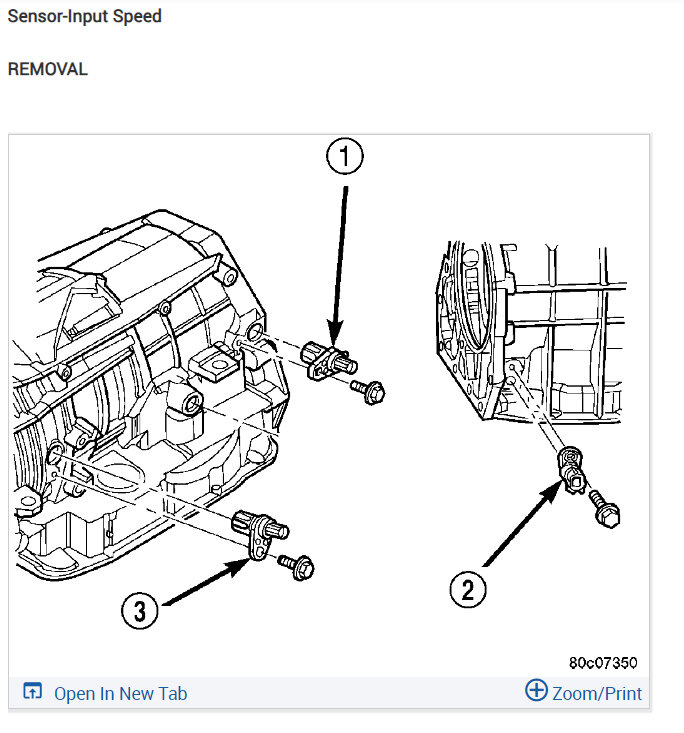 Sensor-Input Speed

REMOVAL

1

2

3

80c07350

Open In New Tab

Zoom/Print