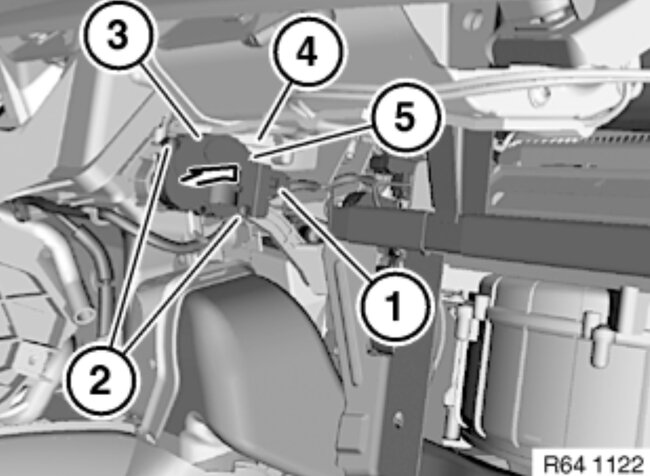 3
4
5
1
2
R64 1122