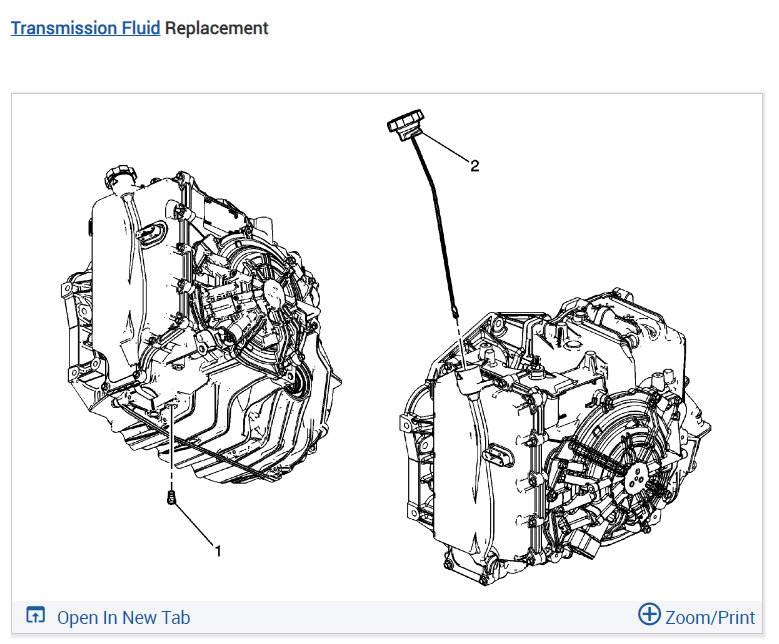 Transmission Fluid Replacement

2

1

Open In New Tab

Zoom/Print