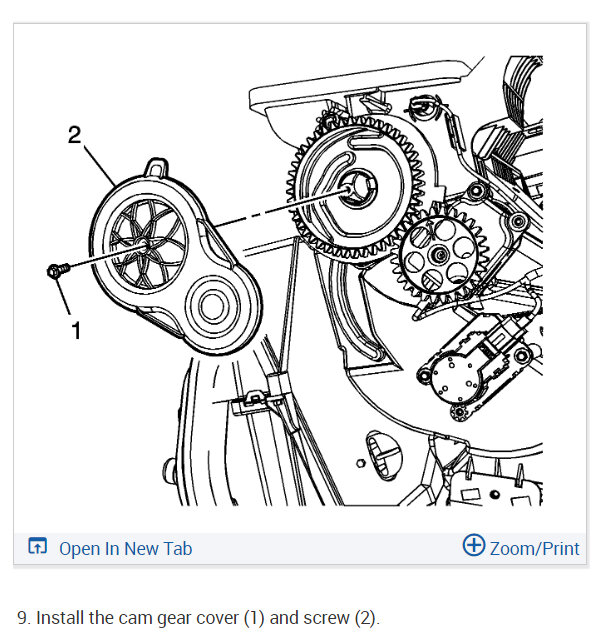 2

1

Open In New Tab

Zoom/Print

9. Install the cam gear cover (1) and screw (2).