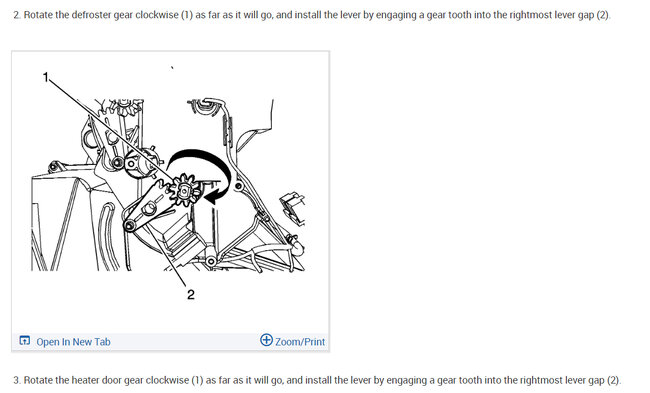 2. Rotate the defroster gear clockwise (1) as far as it will go, and install the lever by engaging a gear tooth into the rightmost lever gap (2).

1

2

Open In New Tab

Zoom/Print

3. Rotate the heater door gear clockwise (1) as far as it will go, and install the lever by engaging a gear tooth into the rightmost lever gap (2).