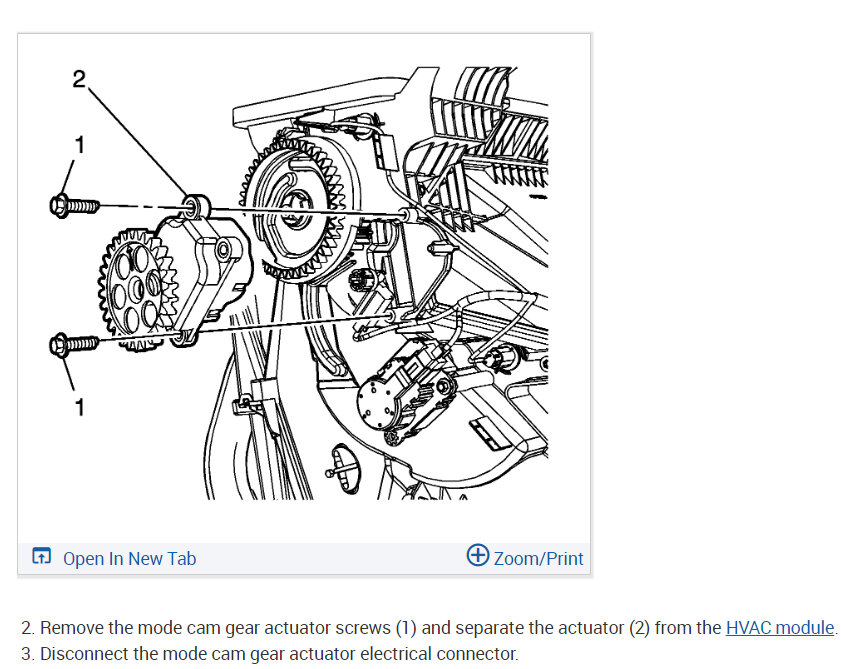 2

1

1

Open In New Tab

Zoom/Print

2. Remove the mode cam gear actuator screws (1) and separate the actuator (2) from the HVAC module.
3. Disconnect the mode cam gear actuator electrical connector.