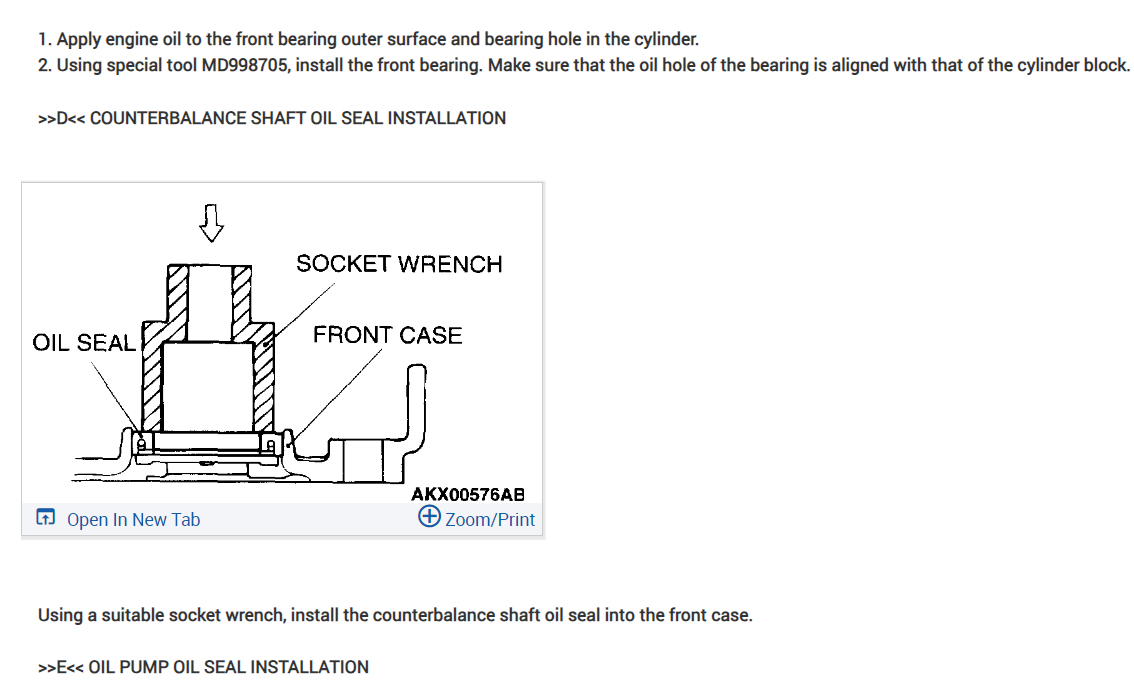 1. Apply engine oil to the front bearing outer surface and bearing hole in the cylinder.
2. Using special tool MD998705, install the front bearing. Make sure that the oil hole of the bearing is aligned with that of the cylinder block.

>>D<< COUNTERBALANCE SHAFT OIL SEAL INSTALLATION

SOCKET WRENCH
OIL SEAL
FRONT CASE
AKX00576AB

Open In New Tab
Zoom/Print

Using a suitable socket wrench, install the counterbalance shaft oil seal into the front case.

>>E<< OIL PUMP OIL SEAL INSTALLATION