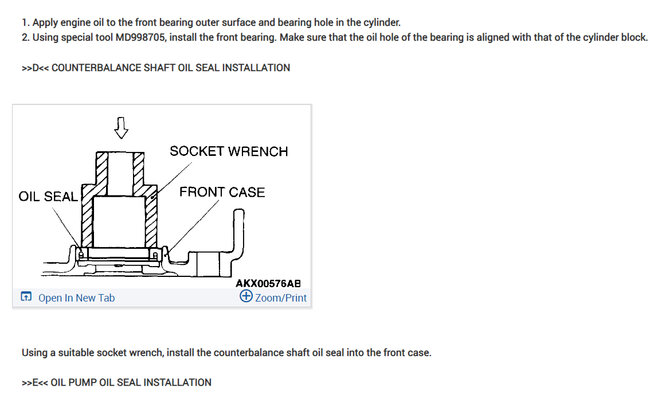 1. Apply engine oil to the front bearing outer surface and bearing hole in the cylinder.
2. Using special tool MD998705, install the front bearing. Make sure that the oil hole of the bearing is aligned with that of the cylinder block.

>>D<< COUNTERBALANCE SHAFT OIL SEAL INSTALLATION

SOCKET WRENCH
OIL SEAL
FRONT CASE
AKX00576AB
Open In New Tab
Zoom/Print

Using a suitable socket wrench, install the counterbalance shaft oil seal into the front case.

>>E<< OIL PUMP OIL SEAL INSTALLATION