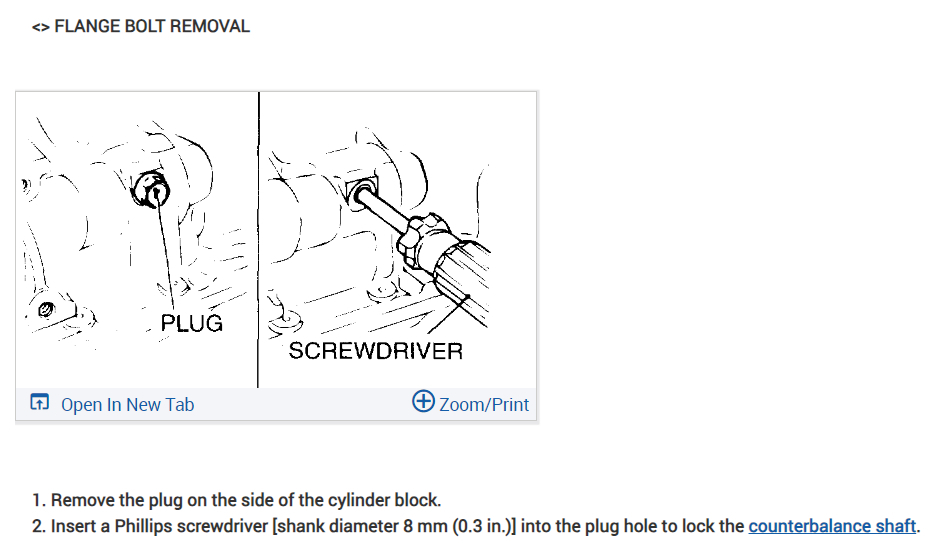 <> FLANGE BOLT REMOVAL

PLUG

SCREWDRIVER

Open In New Tab

Zoom/Print

1. Remove the plug on the side of the cylinder block.
2. Insert a Phillips screwdriver [shank diameter 8 mm (0.3 in.)] into the plug hole to lock the counterbalance shaft.