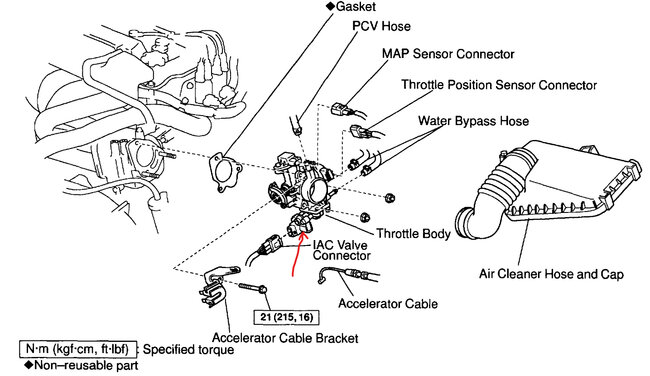 ◆Gasket

PCV Hose

MAP Sensor Connector

Throttle Position Sensor Connector

Water Bypass Hose

Throttle Body

IAC Valve Connector

Air Cleaner Hose and Cap

Accelerator Cable

21 (215, 16)

Accelerator Cable Bracket

N·m (kgf·cm, ft·lbf) : Specified torque

◆Non–reusable part