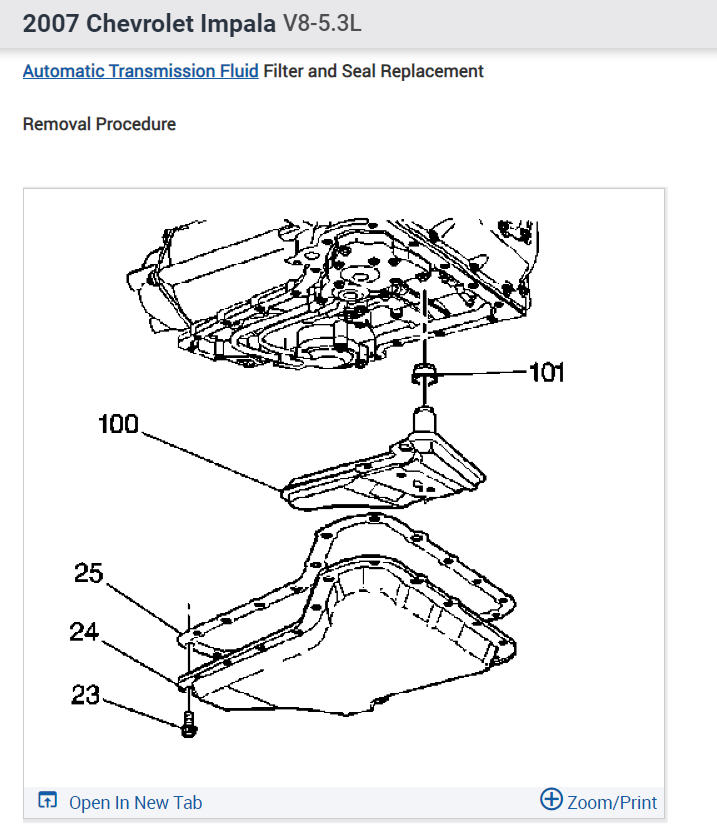 2007 Chevrolet Impala V8-5.3L

Automatic Transmission Fluid Filter and Seal Replacement

Removal Procedure

101

100

25

24

23

Open In New Tab

Zoom/Print