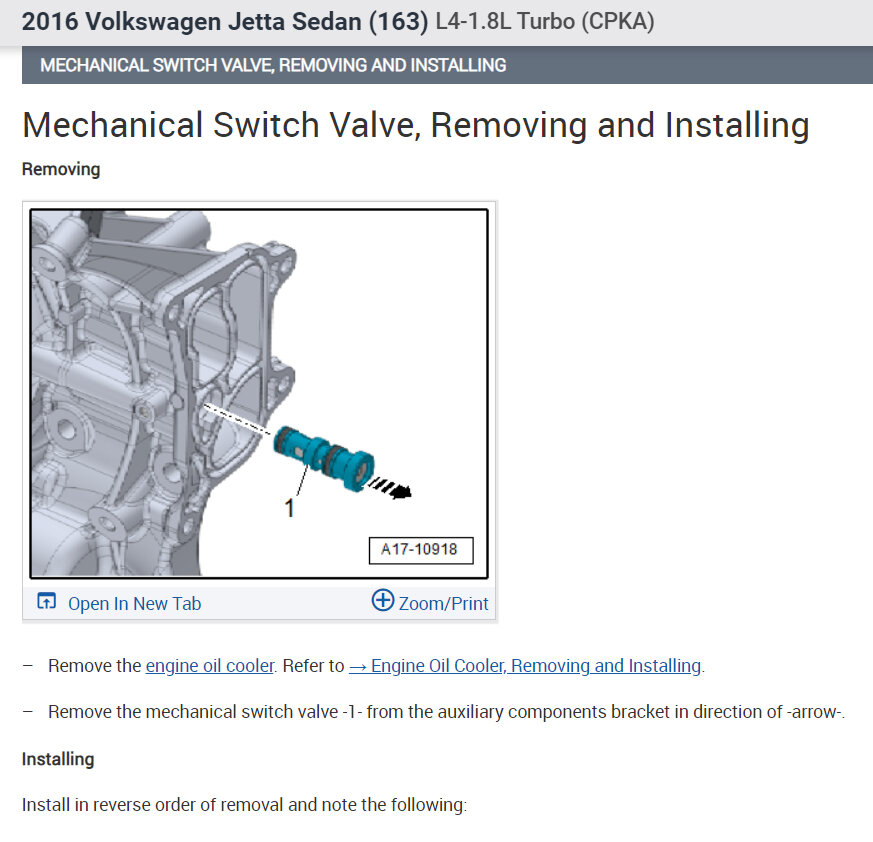 2016 Volkswagen Jetta Sedan (163) L4-1.8L Turbo (CPKA)

MECHANICAL SWITCH VALVE, REMOVING AND INSTALLING

Mechanical Switch Valve, Removing and Installing

Removing

1

A17-10918

Open In New Tab

Zoom/Print

– Remove the engine oil cooler. Refer to → Engine Oil Cooler, Removing and Installing.

– Remove the mechanical switch valve -1- from the auxiliary components bracket in direction of -arrow-.

Installing

Install in reverse order of removal and note the following: