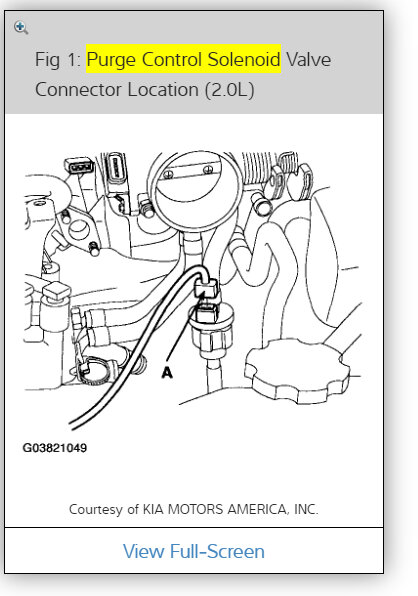 Fig 1: Purge Control Solenoid Valve Connector Location (2.0L)

A

G03821049

Courtesy of KIA MOTORS AMERICA, INC.

View Full-Screen